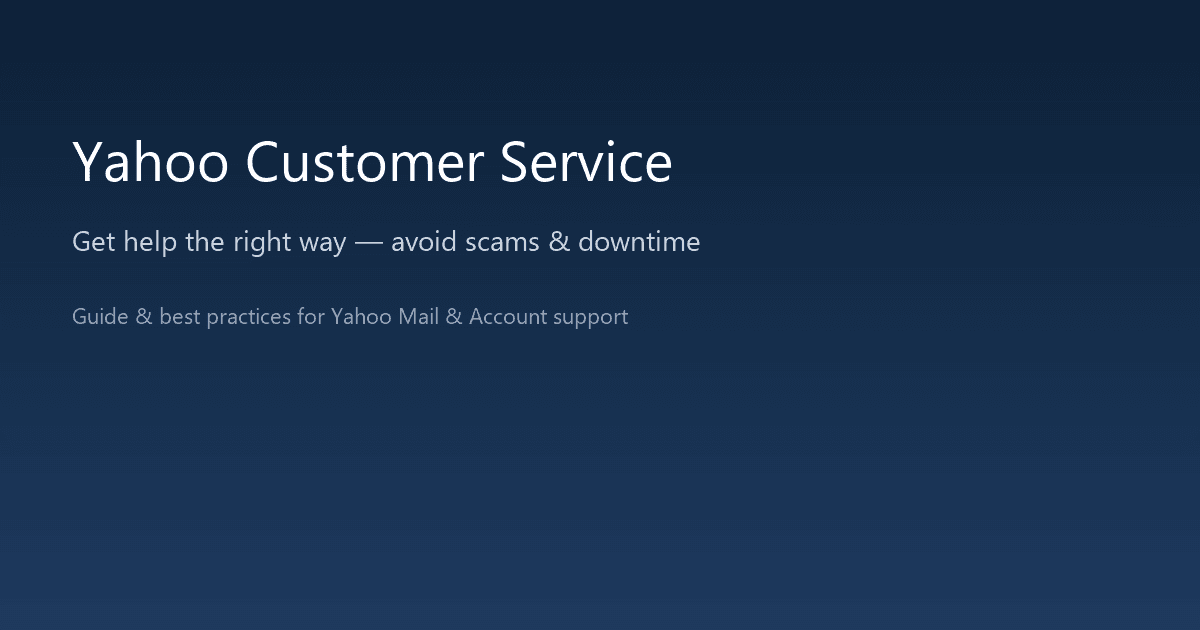 Yahoo Customer Service

Get help the right way — avoid scams & downtime

Guide & best practices for Yahoo Mail & Account support